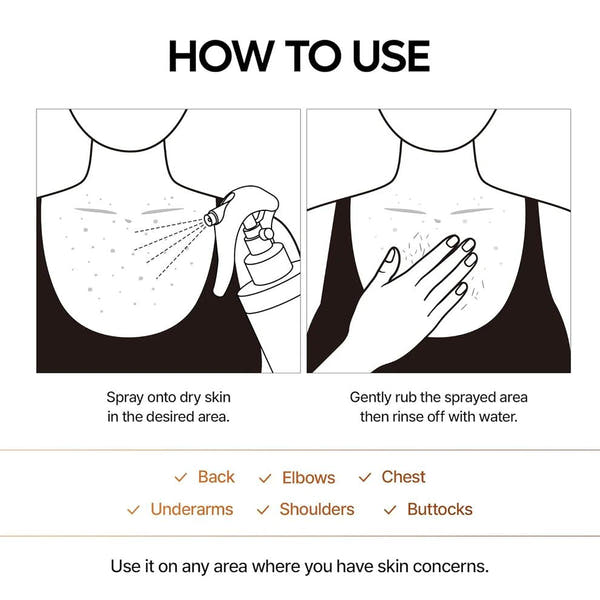 HOW TO USE

Spray onto dry skin in the desired area.

Gently rub the sprayed area then rinse off with water.

✓ Back ✓ Elbows ✓ Chest
✓ Underarms ✓ Shoulders ✓ Buttocks

Use it on any area where you have skin concerns.